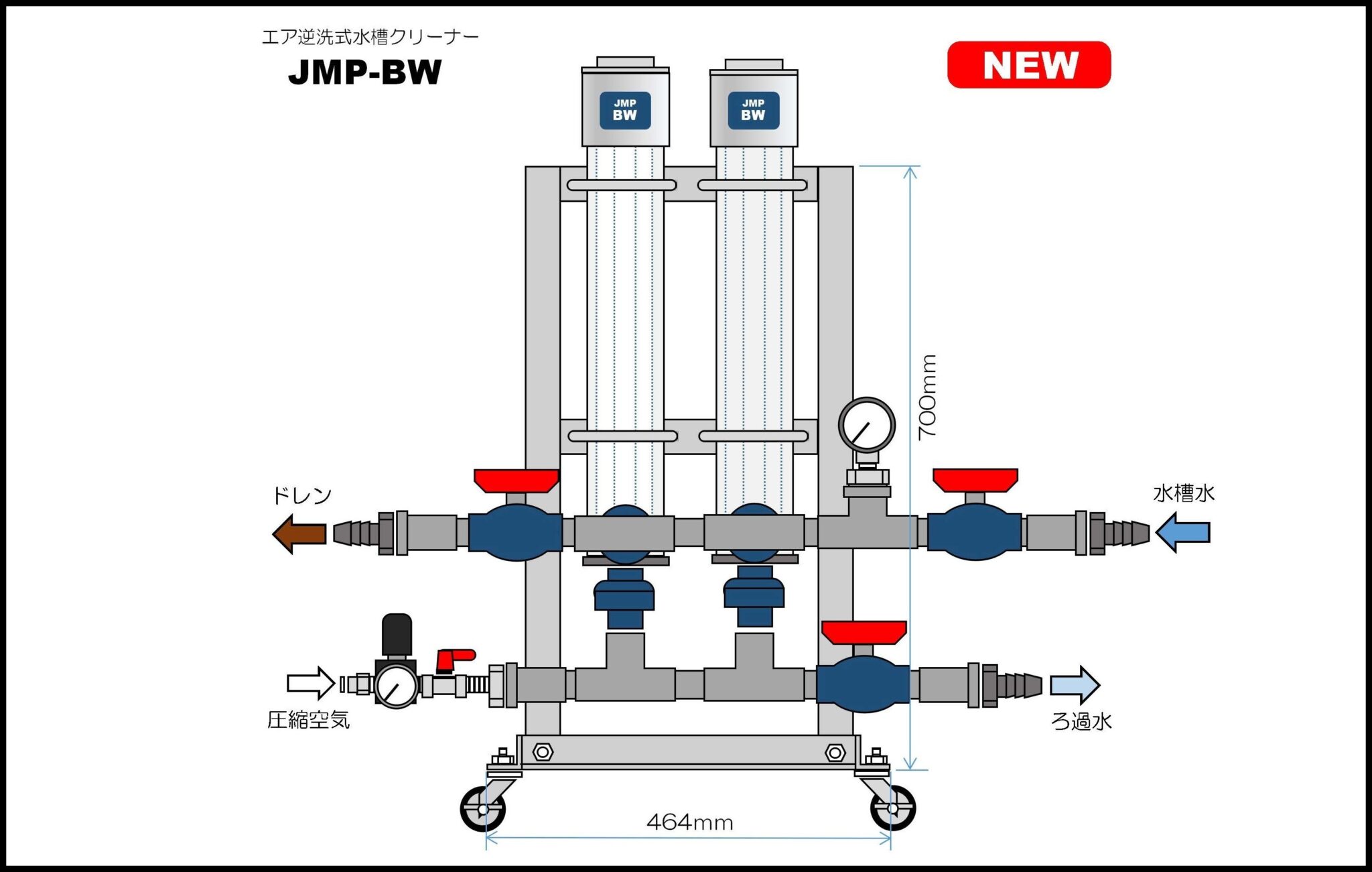 エア逆洗式水槽クリーナー
JMP-BW

NEW

JMP BW

JMP BW

700mm

ドレン

水槽水

圧縮空気

ろ過水

464mm